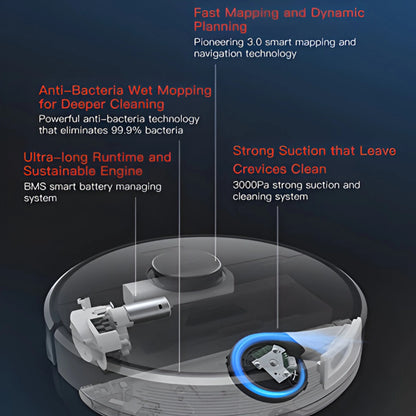 Fast Mapping and Dynamic Planning
Pioneering 3.0 smart mapping and navigation technology

Anti-Bacteria Wet Mopping for Deeper Cleaning
Powerful anti-bacteria technology that eliminates 99.9% bacteria

Ultra-long Runtime and Sustainable Engine
BMS smart battery managing system

Strong Suction that Leave Crevices Clean
3000Pa strong suction and cleaning system