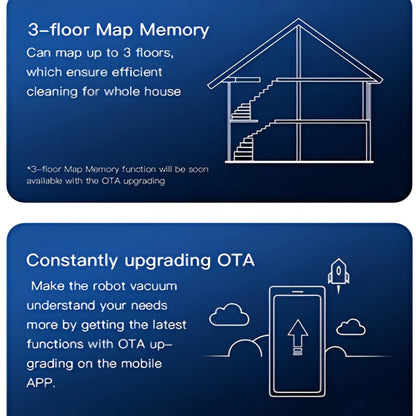 3-floor Map Memory

Can map up to 3 floors, which ensure efficient cleaning for whole house

*3-floor Map Memory function will be soon available with the OTA upgrading

Constantly upgrading OTA

Make the robot vacuum understand your needs more by getting the latest functions with OTA upgrading on the mobile APP.