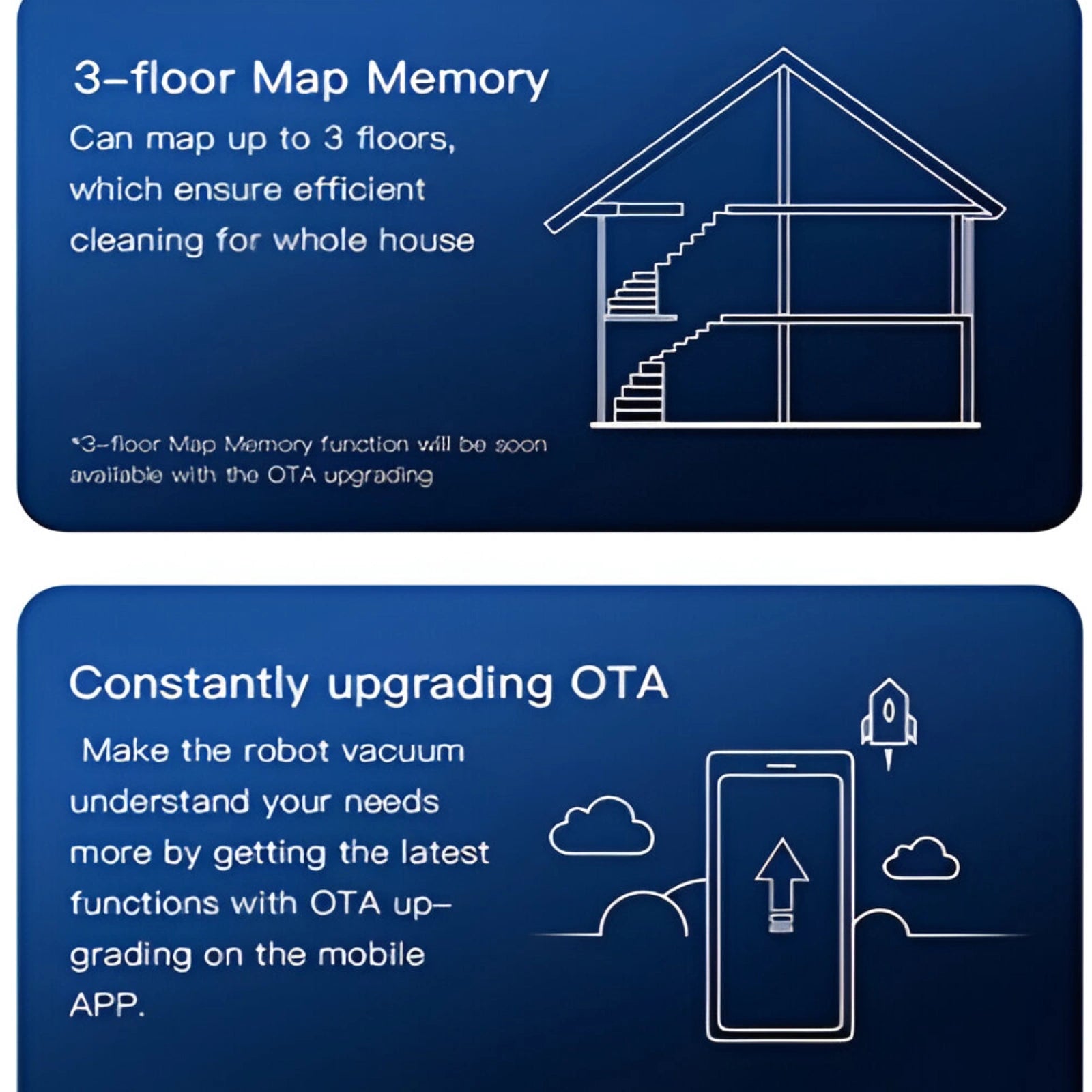 3-floor Map Memory

Can map up to 3 floors, which ensure efficient cleaning for whole house

*3-floor Map Memory function will be soon available with the OTA upgrading

Constantly upgrading OTA

Make the robot vacuum understand your needs more by getting the latest functions with OTA upgrading on the mobile APP.